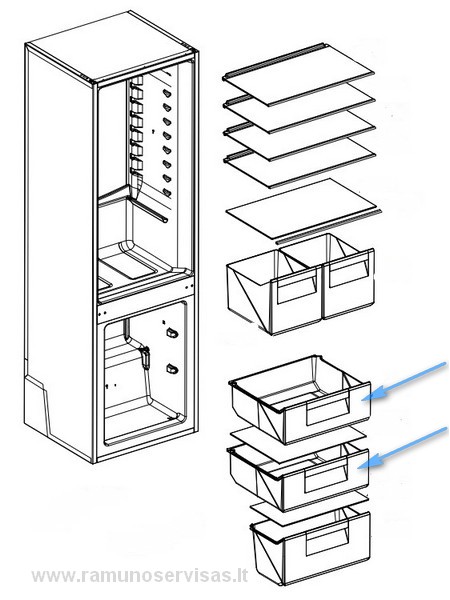 www.ramunoservisas.lt